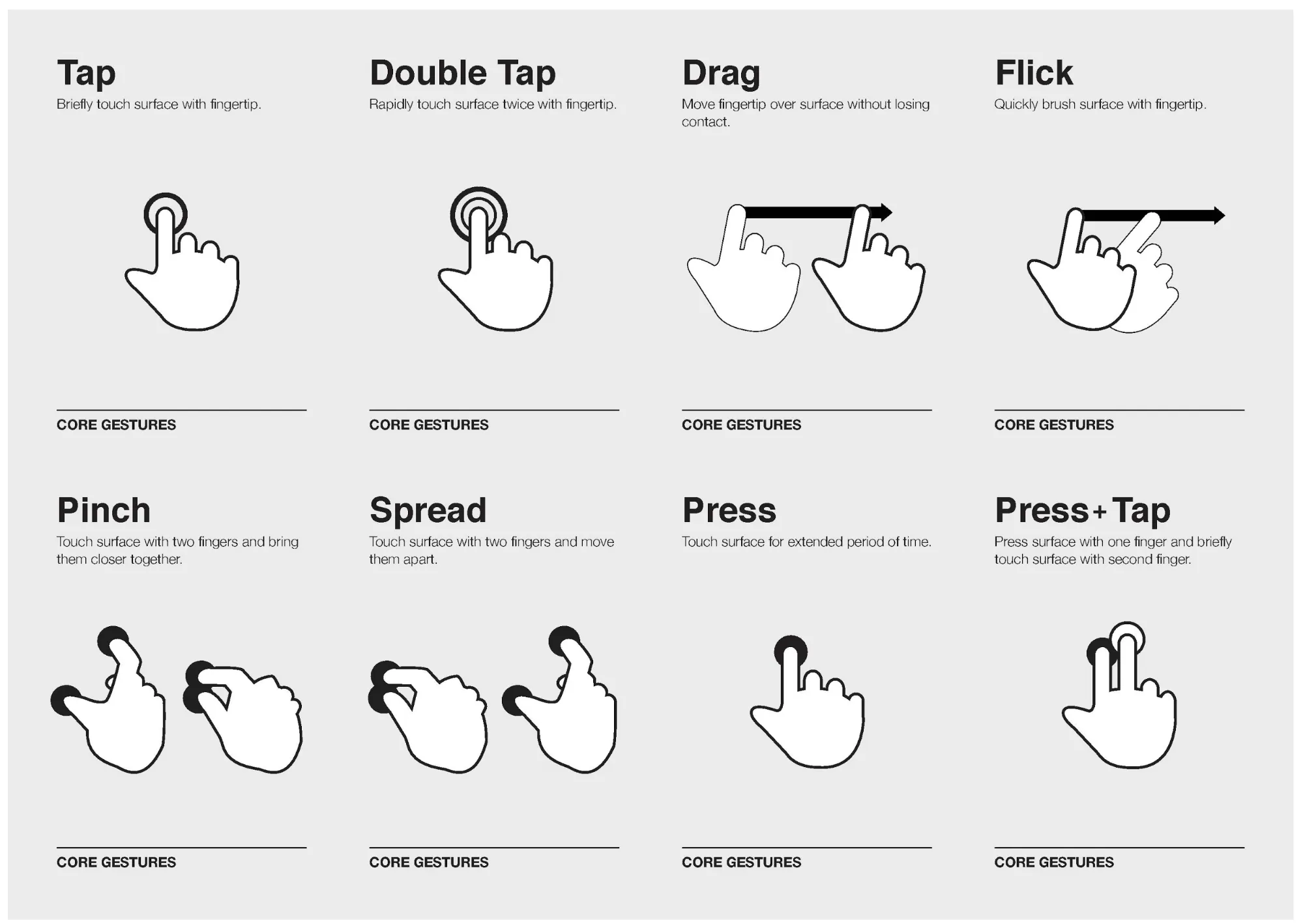 Tap
Briefly touch surface with fingertip.

CORE GESTURES

Double Tap
Rapidly touch surface twice with fingertip.

CORE GESTURES

Drag
Move fingertip over surface without losing contact.

CORE GESTURES

Flick
Quickly brush surface with fingertip.

CORE GESTURES

Pinch
Touch surface with two fingers and bring them closer together.

CORE GESTURES

Spread
Touch surface with two fingers and move them apart.

CORE GESTURES

Press
Touch surface for extended period of time.

CORE GESTURES

Press+Tap
Press surface with one finger and briefly touch surface with second finger.

CORE GESTURES