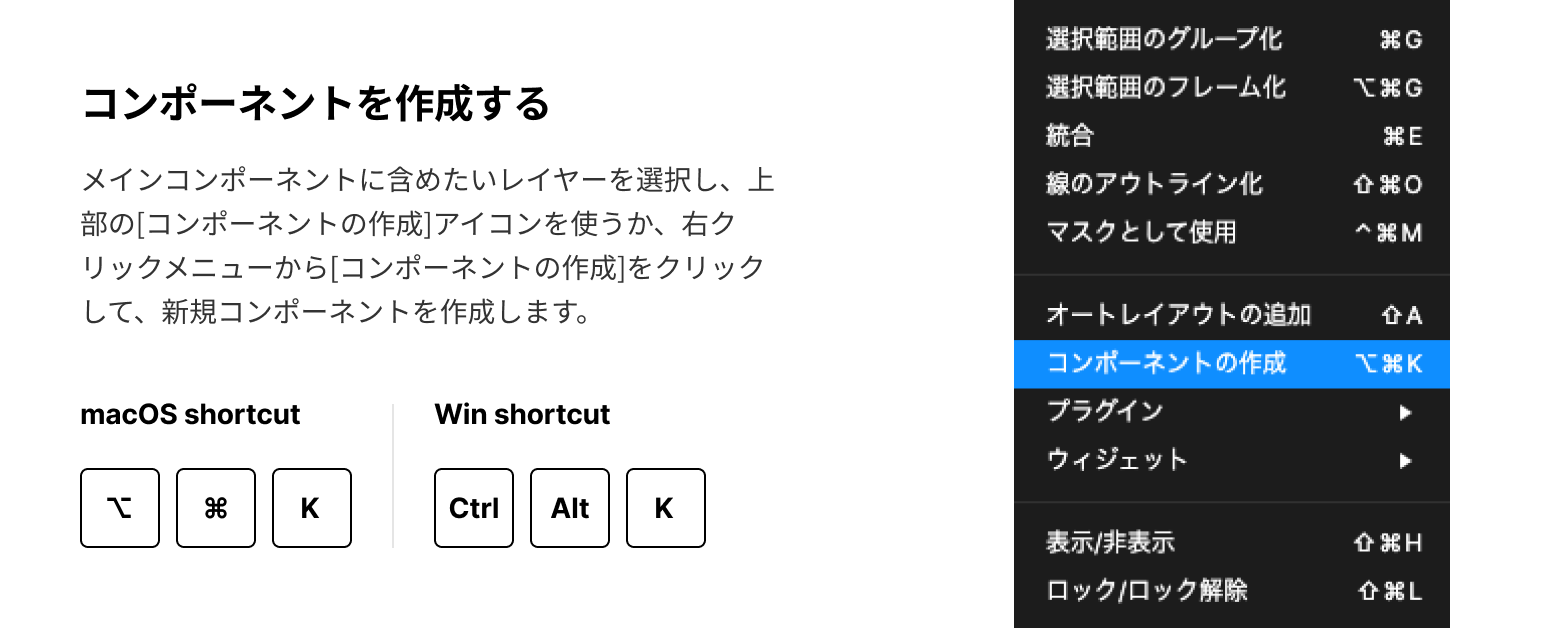 コンポーネントを作成する

メインコンポーネントに含めたいレイヤーを選択し、上部の[コンポーネントの作成]アイコンを使うか、右クリックメニューから[コンポーネントの作成]をクリックして、新規コンポーネントを作成します。

macOS shortcut

⌥ ⌘ K

Win shortcut

Ctrl Alt K

選択範囲のグループ化 ⌘G
選択範囲のフレーム化 ⌥⌘G
統合 ⌘E
線のアウトライン化 ⇧⌘O
マスクとして使用 ^⌘M
オートレイアウトの追加 ⇧A
コンポーネントの作成 ⌥⌘K
プラグイン ▶
ウィジェット ▶
表示/非表示 ⇧⌘H
ロック/ロック解除 ⇧⌘L